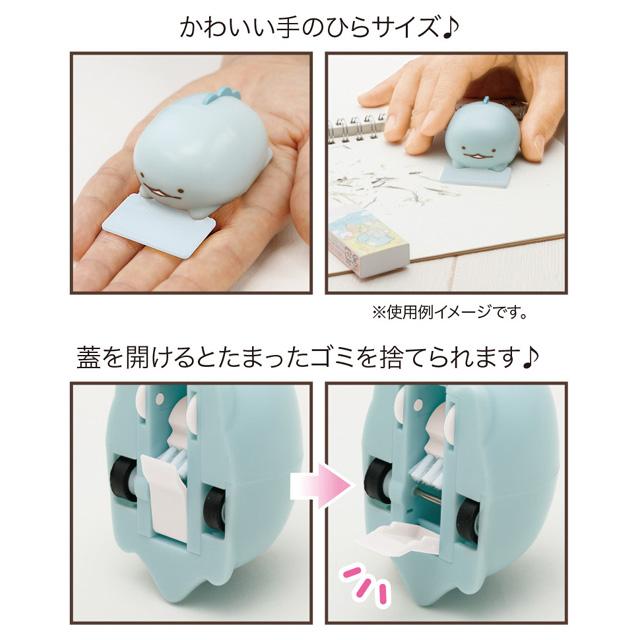 かわいい手のひらサイズ♪

※使用例イメージです。

蓋を開けるとたまったゴミを捨てられます♪